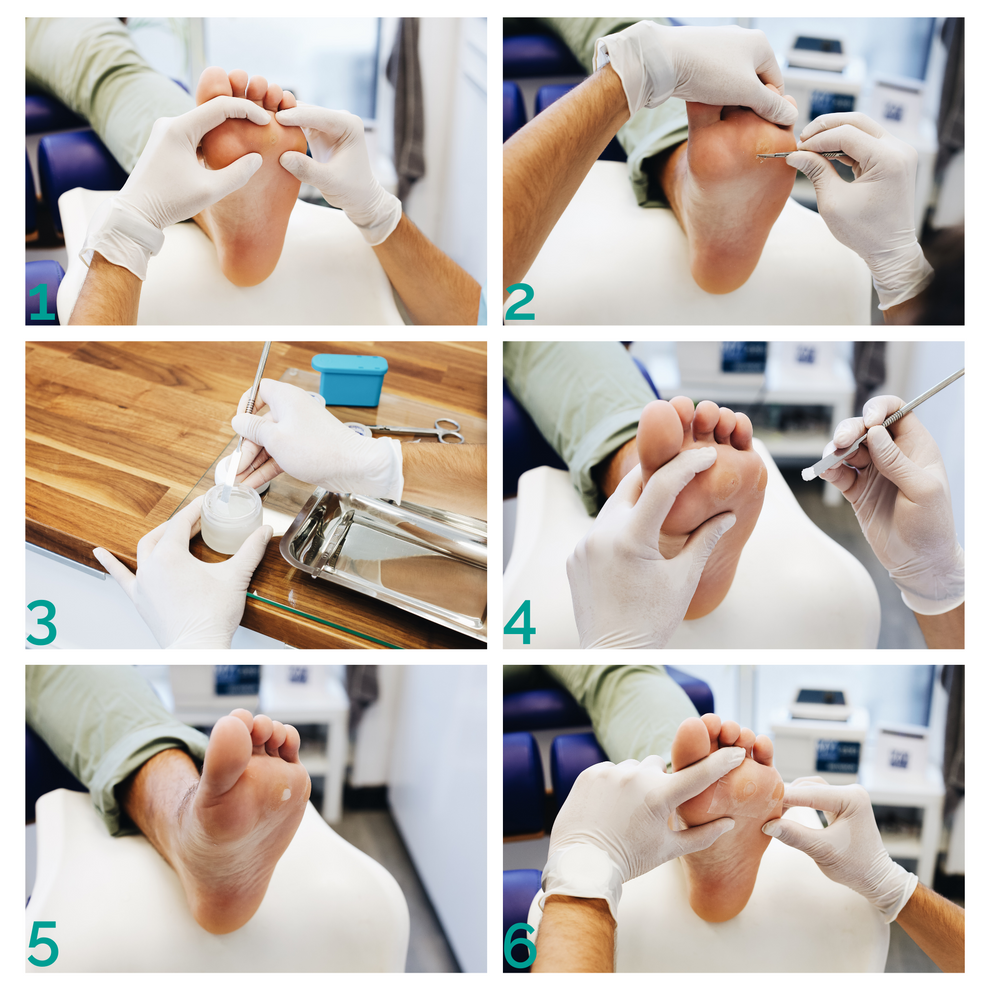 1
2
3
4
5
6